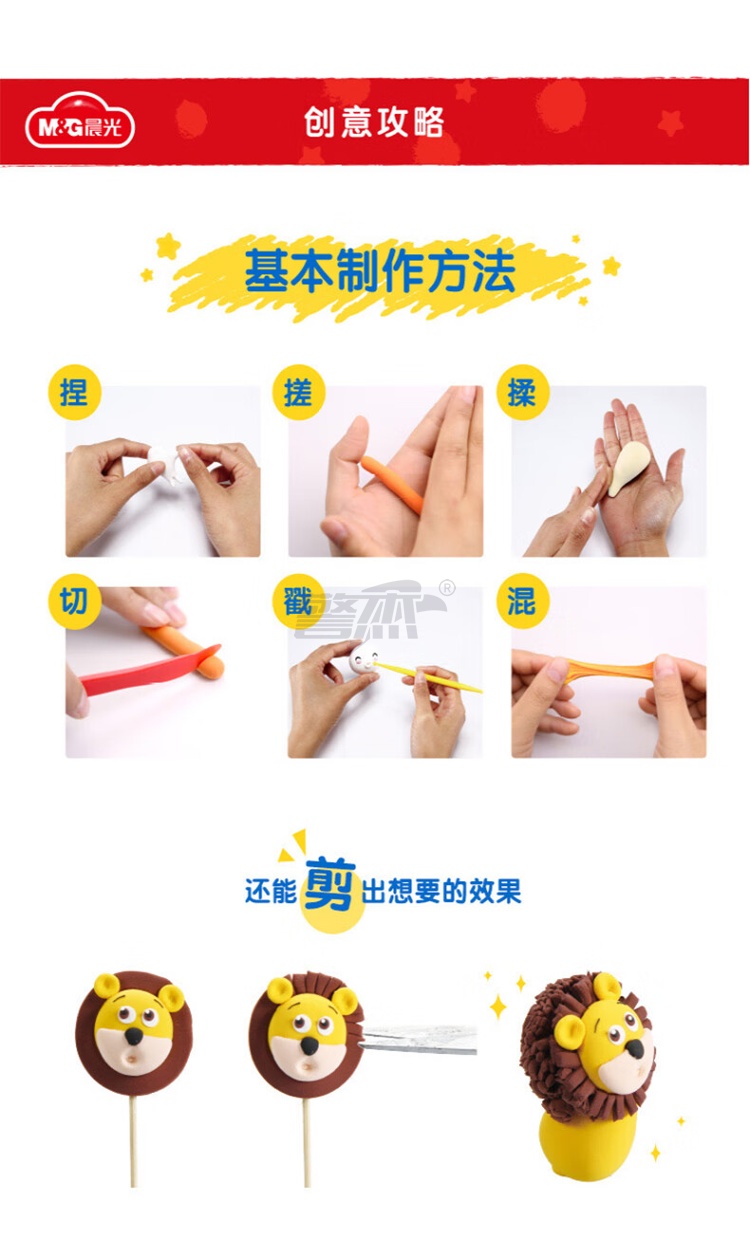 M&G晨光

创意攻略

基本制作方法

捏

搓

揉

切

戳

混

誉杰®

还能剪出想要的效果