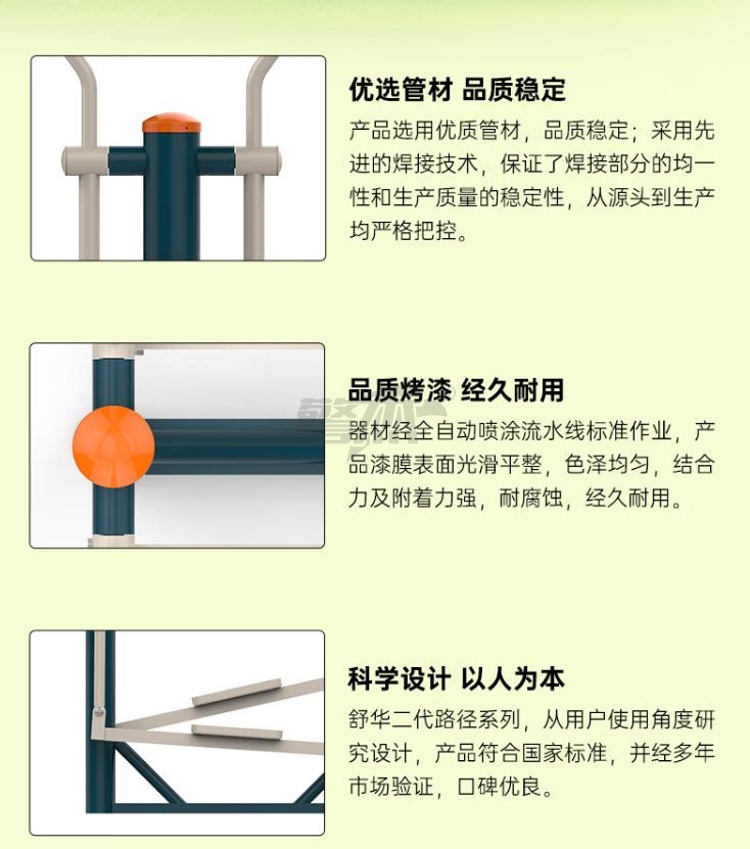 优选管材 品质稳定

产品选用优质管材，品质稳定；采用先进的焊接技术，保证了焊接部分的均一性和生产质量的稳定性，从源头到生产均严格把控。

品质烤漆 经久耐用

器材经全自动喷涂流水线标准作业，产品漆膜表面光滑平整，色泽均匀，结合力及附着力强，耐腐蚀，经久耐用。

科学设计 以人为本

舒华二代路径系列，从用户使用角度研究设计，产品符合国家标准，并经多年市场验证，口碑优良。