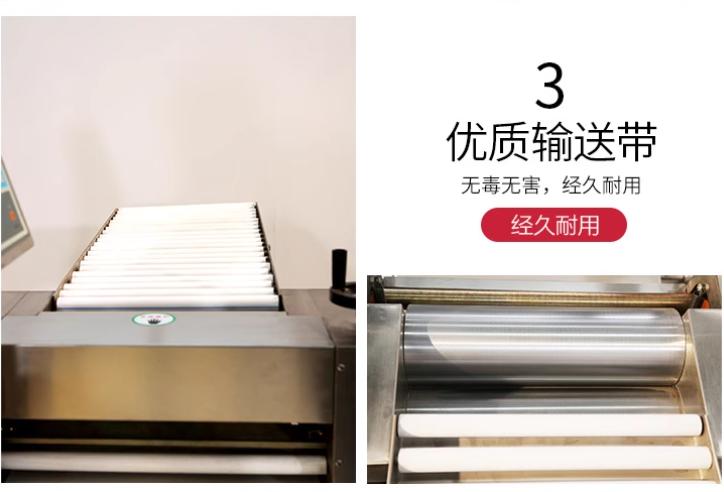 3
优质输送带
无毒无害，经久耐用
经久耐用